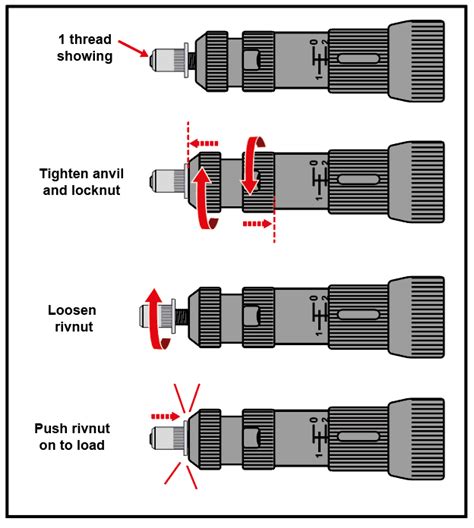 1 thread showing

0
2
1

Tighten anvil and locknut

0
2
1

Loosen rivnut

0
2
1

Push rivnut on to load

0
2
1