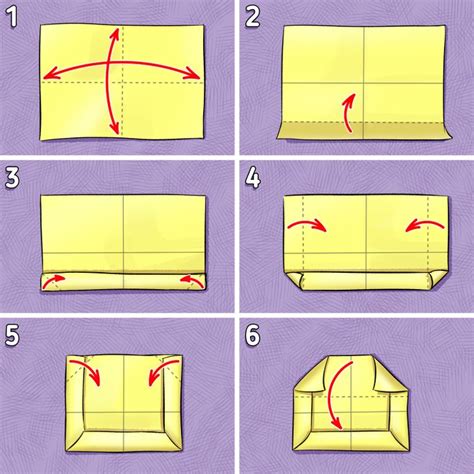 1
2
3
4
5
6