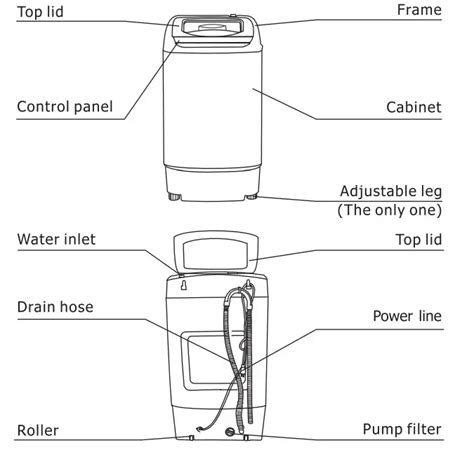 Top lid
Frame
Control panel
Cabinet
Adjustable leg
(The only one)
Water inlet
Top lid
Drain hose
Power line
Roller
Pump filter