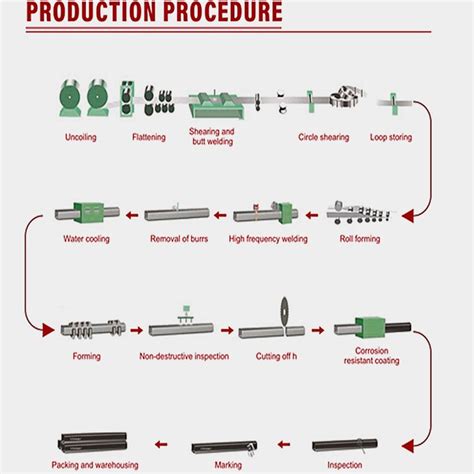 PRODUCTION PROCEDURE

Uncoiling

Flattening

Shearing and butt welding

Circle shearing

Loop storing

Roll forming

High frequency welding

Removal of burrs

Water cooling

Forming

Non-destructive inspection

Cutting off h

Corrosion resistant coating

Inspection

Marking

Packing and warehousing