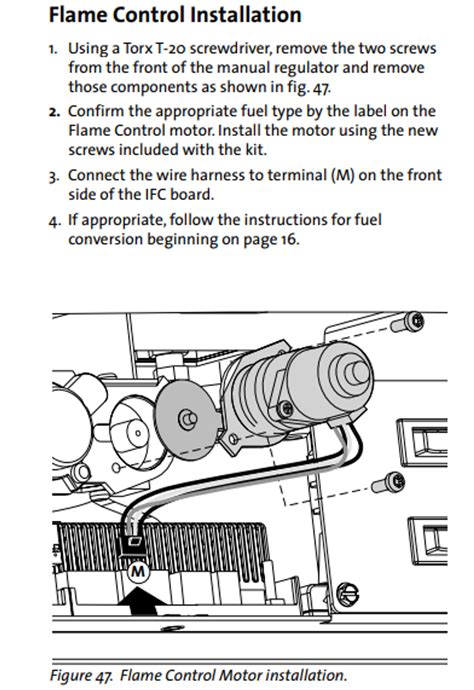 Flame Control Installation

1. Using a Torx T-20 screwdriver, remove the two screws from the front of the manual regulator and remove those components as shown in fig. 47.

2. Confirm the appropriate fuel type by the label on the Flame Control motor. Install the motor using the new screws included with the kit.

3. Connect the wire harness to terminal (M) on the front side of the IFC board.

4. If appropriate, follow the instructions for fuel conversion beginning on page 16.

M

Figure 47. Flame Control Motor installation.