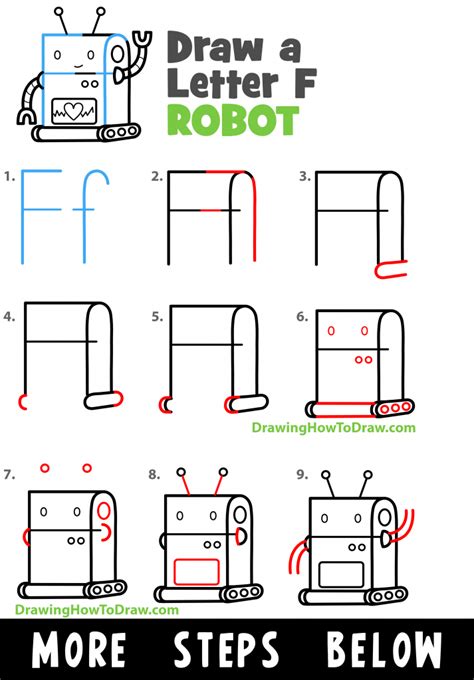 Draw a Letter F ROBOT

1. F f

2.

3.

4.

5.

6.

DrawingHowToDraw.com

7.

8.

9.

DrawingHowToDraw.com

MORE STEPS BELOW