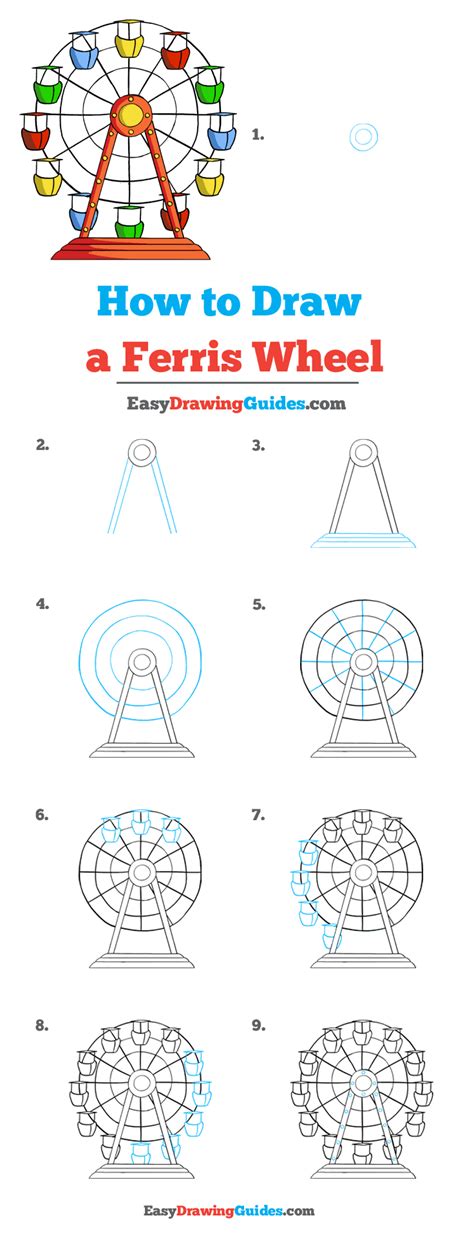 1.

How to Draw
a Ferris Wheel

EasyDrawingGuides.com

2.

3.

4.

5.

6.

7.

8.

9.

EasyDrawingGuides.com