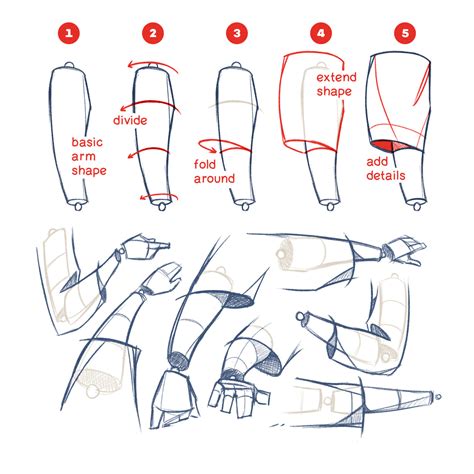 1

basic arm shape

2

divide

3

fold around

4

extend shape

5

add details