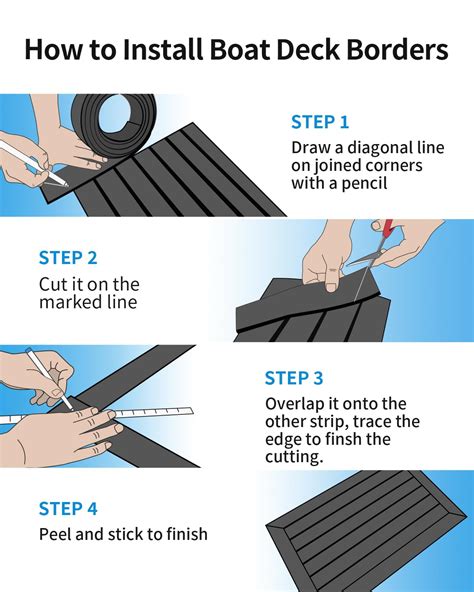 How to Install Boat Deck Borders

STEP 1
Draw a diagonal line on joined corners with a pencil

STEP 2
Cut it on the marked line

STEP 3
Overlap it onto the other strip, trace the edge to finsh the cutting.

STEP 4
Peel and stick to finish