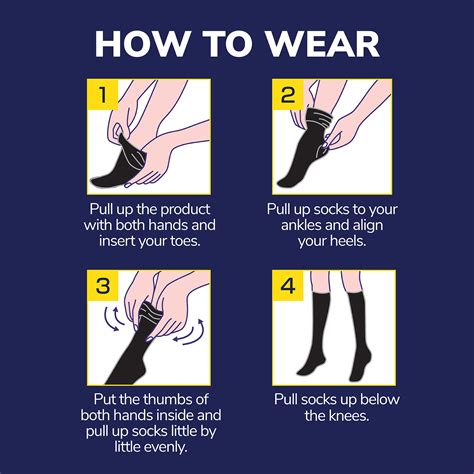 HOW TO WEAR

1

Pull up the product with both hands and insert your toes.

2

Pull up socks to your ankles and align your heels.

3

Put the thumbs of both hands inside and pull up socks little by little evenly.

4

Pull socks up below the knees.