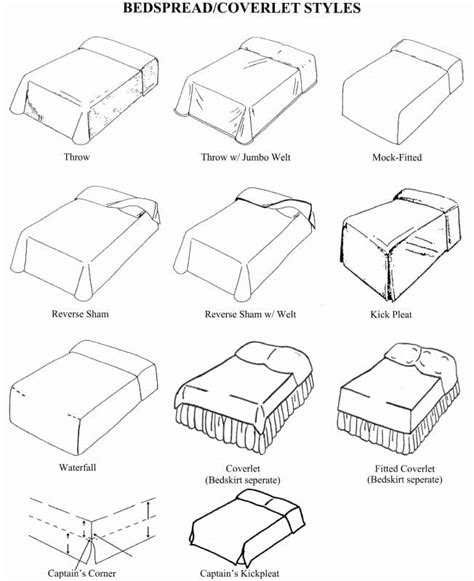 BEDSPREAD/COVERLET STYLES

Throw

Throw w/ Jumbo Welt

Mock-Fitted

Reverse Sham

Reverse Sham w/ Welt

Kick Pleat

Waterfall

Coverlet
(Bedskirt seperate)

Fitted Coverlet
(Bedskirt seperate)

Captain's Corner

Captain's Kickpleat