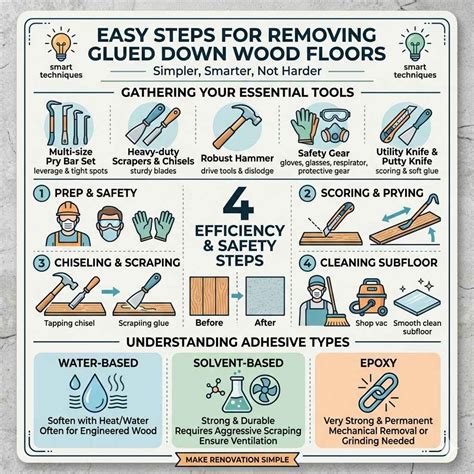 smart techniques

EASY STEPS FOR REMOVING GLUED DOWN WOOD FLOORS

Simpler, Smarter, Not Harder

smart techniques

GATHERING YOUR ESSENTIAL TOOLS

Multi-size Pry Bar Set
leverage & tight spots

Heavy-duty Scrapers & Chisels
sturdy blades

Robust Hammer
drive tools & dislodge

Safety Gear
gloves, glasses, respirator, protective gear

Utility Knife & Putty Knife
scoring & soft glue

1 PREP & SAFETY

4 EFFICIENCY & SAFETY STEPS

2 SCORING & PRYING

3 CHISELING & SCRAPING

Tapping chisel

Scrapiing glue

Before

After

4 CLEANING SUBFLOOR

Shop vac

Smooth clean subfloor

UNDERSTANDING ADHESIVE TYPES

WATER-BASED
Soften with Heat/Water
Often for Engineered Wood

SOLVENT-BASED
Strong & Durable
Requires Aggressive Scraping
Ensure Ventilation

EPOXY
Very Strong & Permanent
Mechanical Removal or Grinding Needed

MAKE RENOVATION SIMPLE