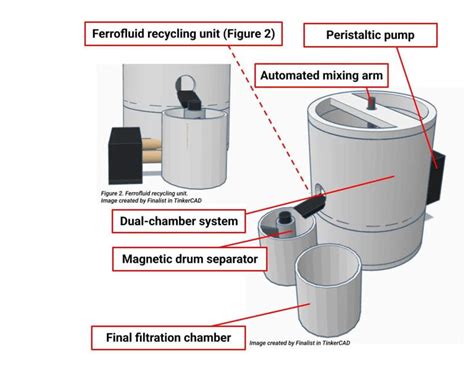 Ferrofluid recycling unit (Figure 2)

Peristaltic pump

Automated mixing arm

Figure 2. Ferrofluid recycling unit. Image created by Finalist in TinkerCAD

Dual-chamber system

Magnetic drum separator

Final filtration chamber

Image created by Finalist in TinkerCAD