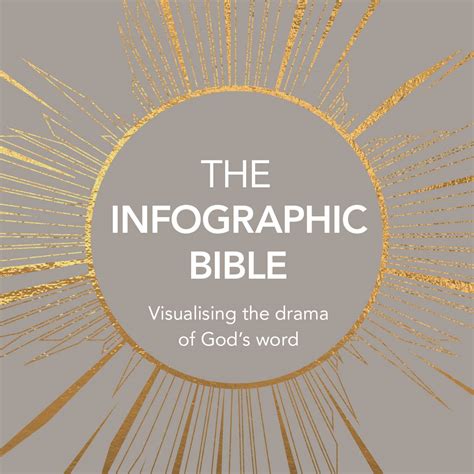 THE INFOGRAPHIC BIBLE

Visualising the drama of God's word