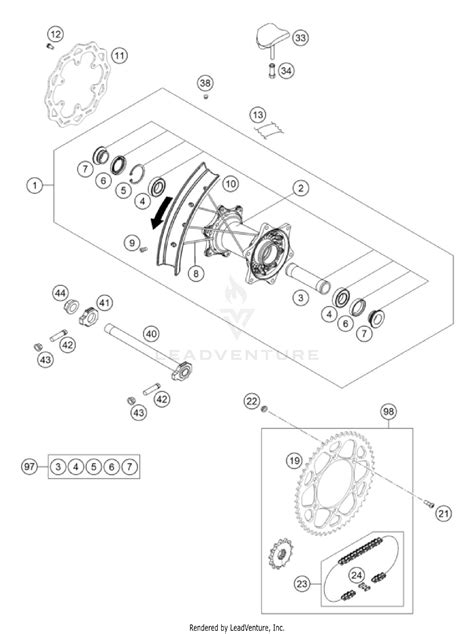 12
11
33
34
38
13
1
7
6
5
4
10
2
9
8
3
4
6
7
44
41
40
42
43
42
43
LEADVENTURE
22
98
19
21
97
3
4
5
6
7
23
24
Rendered by LeadVenture, Inc.