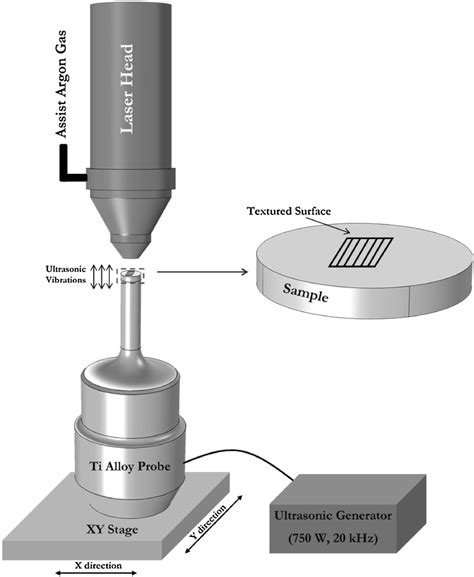 Assist Argon Gas

Laser Head

Textured Surface

Ultrasonic Vibrations

Sample

Ti Alloy Probe

XY Stage

Y direction

X direction

Ultrasonic Generator (750 W, 20 kHz)