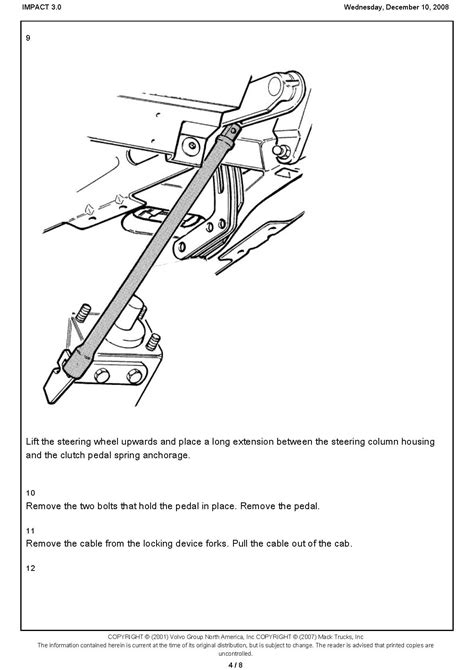 IMPACT 3.0

Wednesday, December 10, 2008

9

Lift the steering wheel upwards and place a long extension between the steering column housing and the clutch pedal spring anchorage.

10

Remove the two bolts that hold the pedal in place. Remove the pedal.

11

Remove the cable from the locking device forks. Pull the cable out of the cab.

12

COPYRIGHT © (2001) Volvo Group North America, Inc COPYRIGHT © (2007) Mack Trucks, Inc

The information contained herein is current at the time of its original distribution, but is subject to change. The reader is advised that printed copies are uncontrolled.

4 / 8