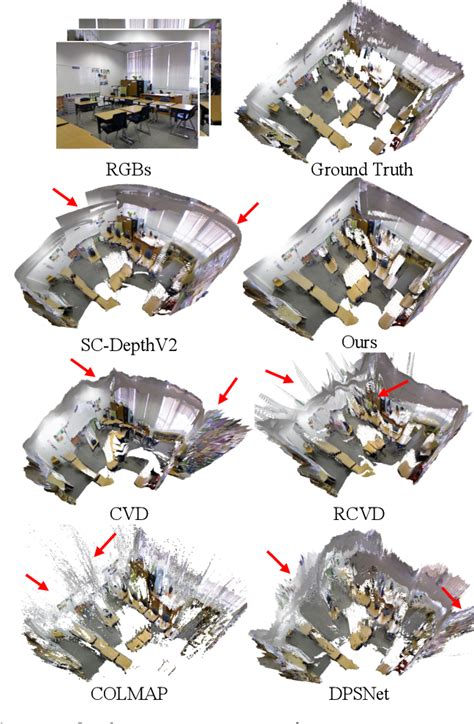 RGBs

Ground Truth

SC-DepthV2

Ours

CVD

RCVD

COLMAP

DPSNet