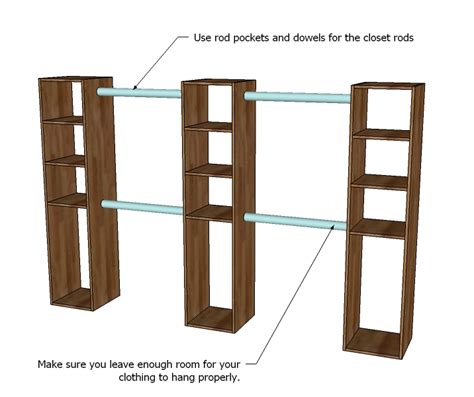 Use rod pockets and dowels for the closet rods

Make sure you leave enough room for your clothing to hang properly.