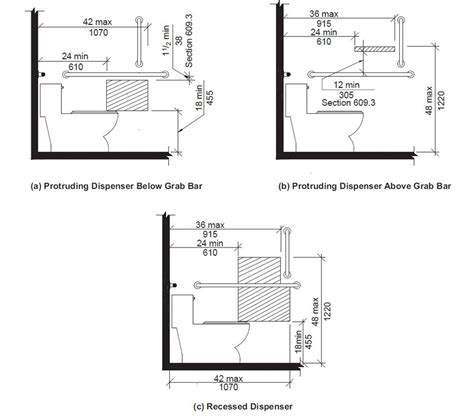 42 max
1070

24 min
610

$1\frac{1}{2}$ min
38
Section 609.3

18 min
455

(a) Protruding Dispenser Below Grab Bar

36 max
915
24 min
610

12 min
305
Section 609.3

48 max
1220

(b) Protruding Dispenser Above Grab Bar

36 max
915
24 min
610

48 max
1220

18min
455

42 max
1070

(c) Recessed Dispenser