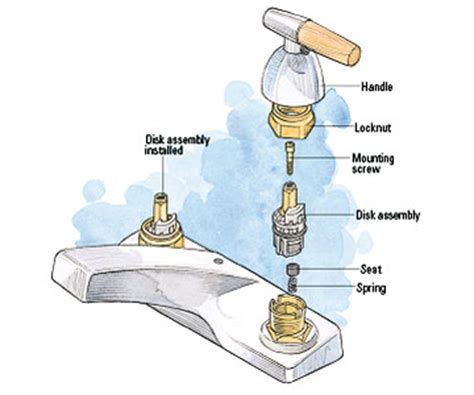 Handle

Locknut

Disk assembly installed

Mounting screw

Disk assembly

Seat

Spring