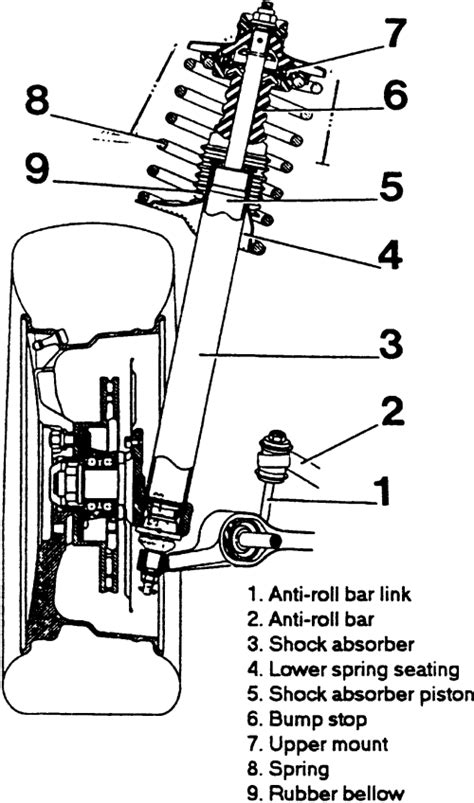 7
8
6
9
5
4
3
2
1

1. Anti-roll bar link
2. Anti-roll bar
3. Shock absorber
4. Lower spring seating
5. Shock absorber piston
6. Bump stop
7. Upper mount
8. Spring
9. Rubber bellow