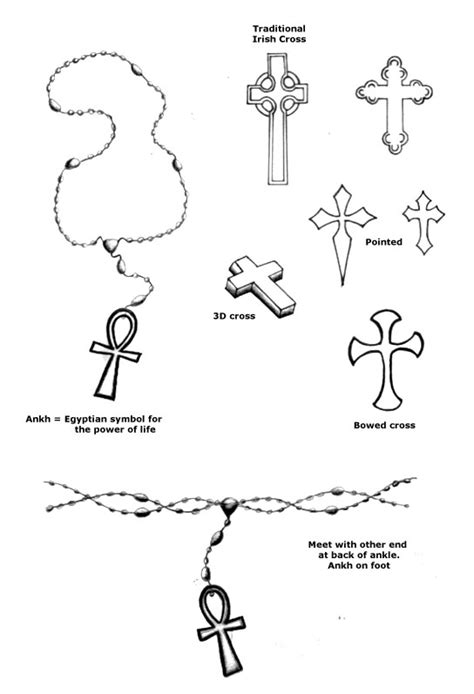 Traditional Irish Cross

Pointed

3D cross

Ankh = Egyptian symbol for the power of life

Bowed cross

Meet with other end at back of ankle. Ankh on foot