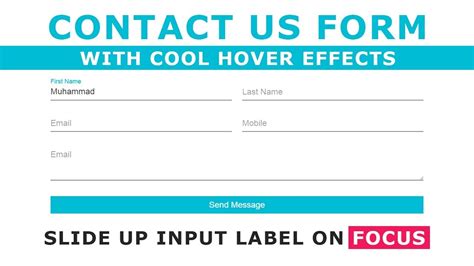 CONTACT US FORM

WITH COOL HOVER EFFECTS

First Name
Muhammad

Last Name

Email

Mobile

Email

Send Message

SLIDE UP INPUT LABEL ON FOCUS