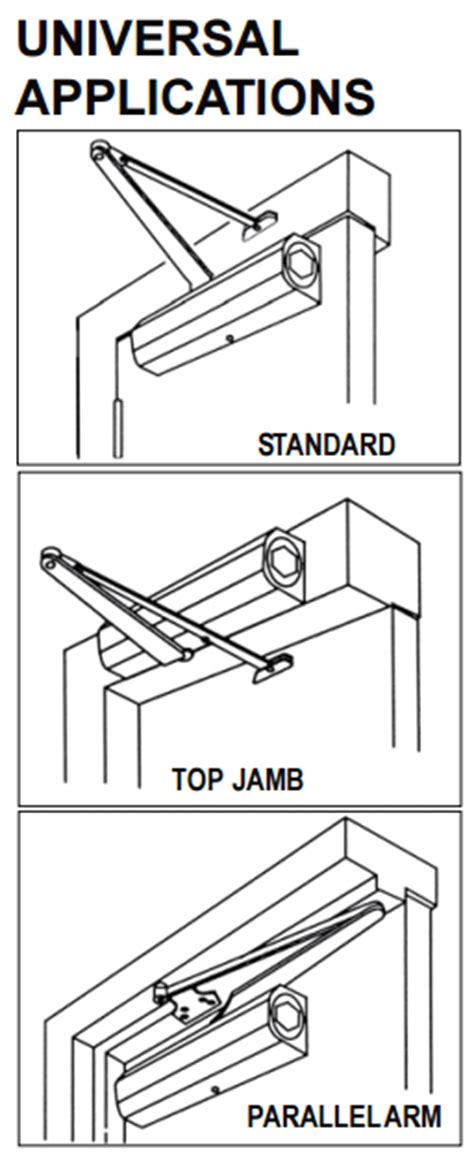 UNIVERSAL APPLICATIONS

STANDARD

TOP JAMB

PARALLEL ARM