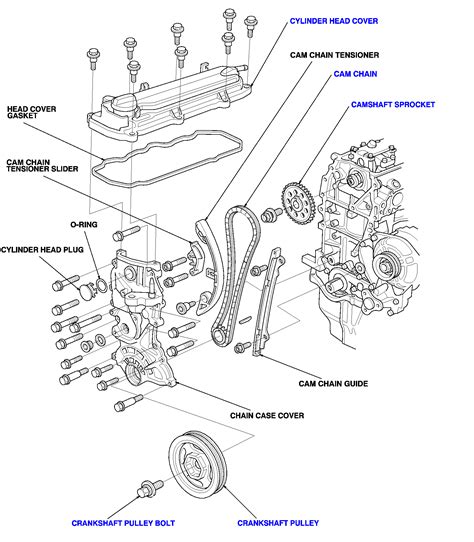 CYLINDER HEAD COVER

CAM CHAIN TENSIONER

CAM CHAIN

CAMSHAFT SPROCKET

HEAD COVER GASKET

CAM CHAIN TENSIONER SLIDER

O-RING

CYLINDER HEAD PLUG

CAM CHAIN GUIDE

CHAIN CASE COVER

CRANKSHAFT PULLEY BOLT

CRANKSHAFT PULLEY