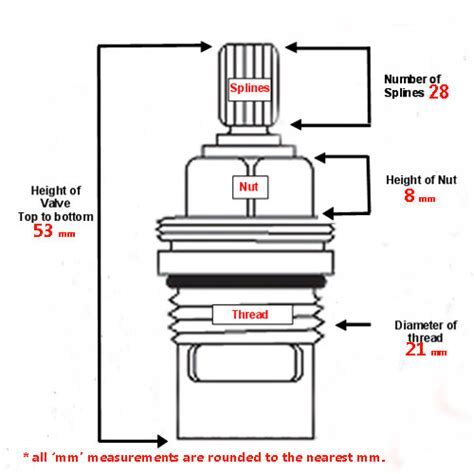 Splines

Number of Splines 28

Nut

Height of Nut
8 mm

Height of Valve
Top to bottom
53 mm

Thread

Diameter of thread
21 mm

* all 'mm' measurements are rounded to the nearest mm.