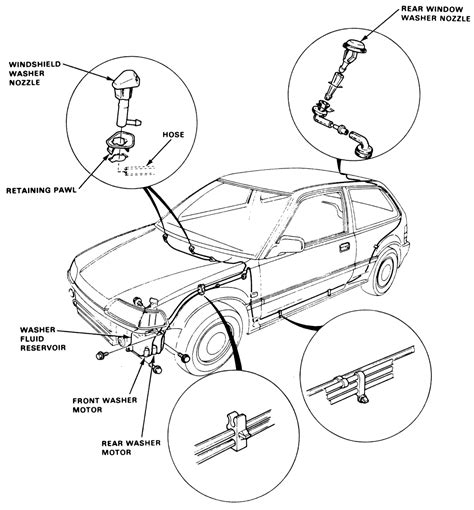 REAR WINDOW WASHER NOZZLE

WINDSHIELD WASHER NOZZLE

HOSE

RETAINING PAWL

WASHER FLUID RESERVOIR

FRONT WASHER MOTOR

REAR WASHER MOTOR