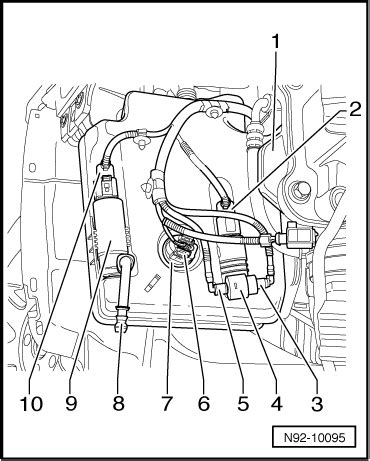 1
2
10 9 8 7 6 5 4 3
N92-10095