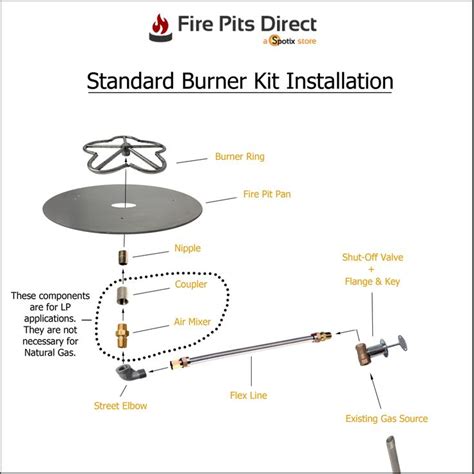 Fire Pits Direct
a Spotix store

Standard Burner Kit Installation

Burner Ring

Fire Pit Pan

Nipple

Coupler

Air Mixer

These components are for LP applications. They are not necessary for Natural Gas.

Shut-Off Valve
+
Flange & Key

Street Elbow

Flex Line

Existing Gas Source