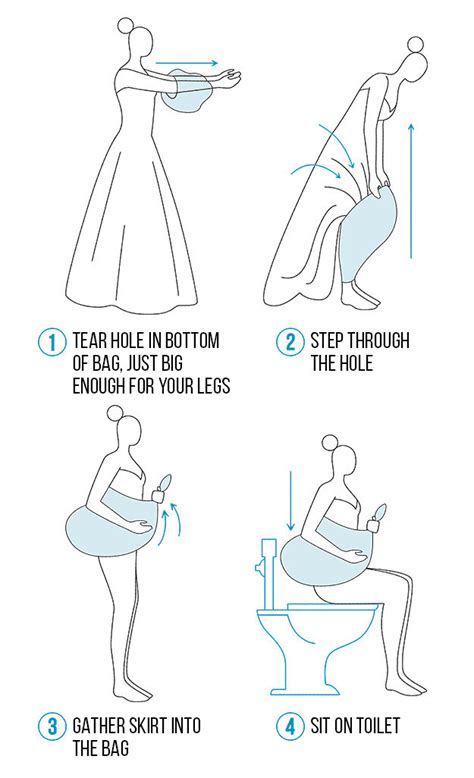 1 TEAR HOLE IN BOTTOM OF BAG, JUST BIG ENOUGH FOR YOUR LEGS

2 STEP THROUGH THE HOLE

3 GATHER SKIRT INTO THE BAG

4 SIT ON TOILET