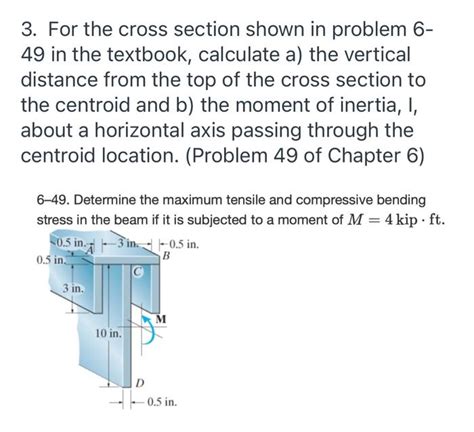 3. For the cross section shown in problem 6-49 in the textbook, calculate a) the vertical distance from the top of the cross section to the centroid and b) the moment of inertia, I, about a horizontal axis passing through the centroid location. (Problem 49 of Chapter 6)

6–49. Determine the maximum tensile and compressive bending stress in the beam if it is subjected to a moment of $M = 4 \text{ kip} \cdot \text{ft}$.

0.5 in.
A
3 in.
0.5 in.
B
0.5 in.
C
3 in.
M
10 in.
D
0.5 in.