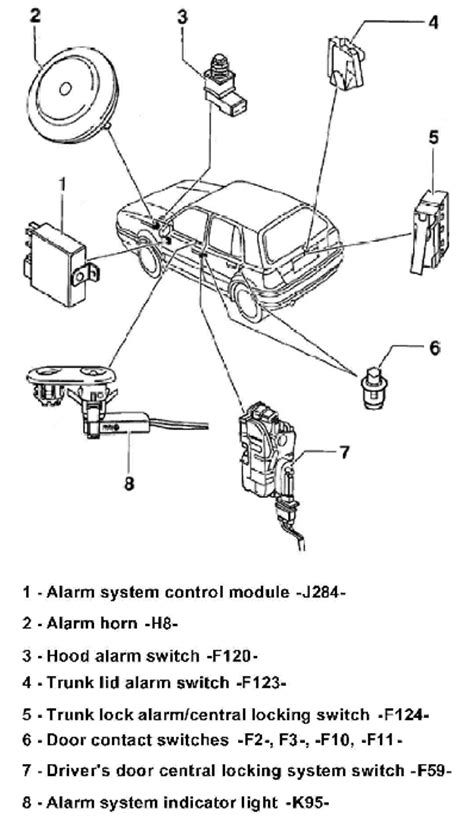 2

3

4

5

1

6

7

8

1 - Alarm system control module -J284-

2 - Alarm horn -H8-

3 - Hood alarm switch -F120-

4 - Trunk lid alarm switch -F123-

5 - Trunk lock alarm/central locking switch -F124-

6 - Door contact switches -F2-, F3-, -F10, -F11-

7 - Driver's door central locking system switch -F59-

8 - Alarm system indicator light -K95-