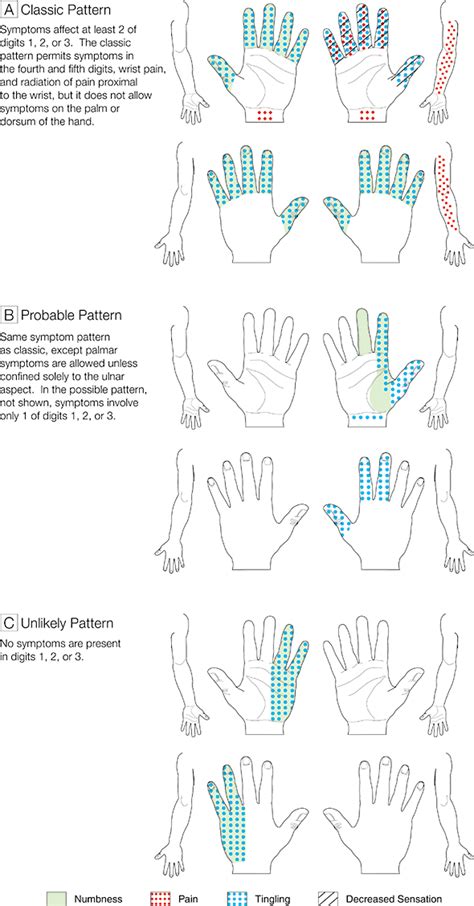 A Classic Pattern

Symptoms affect at least 2 of digits 1, 2, or 3. The classic pattern permits symptoms in the fourth and fifth digits, wrist pain, and radiation of pain proximal to the wrist, but it does not allow symptoms on the palm or dorsum of the hand.

B Probable Pattern

Same symptom pattern as classic, except palmar symptoms are allowed unless confined solely to the ulnar aspect. In the possible pattern, not shown, symptoms involve only 1 of digits 1, 2, or 3.

C Unlikely Pattern

No symptoms are present in digits 1, 2, or 3.

Numbness Pain Tingling Decreased Sensation