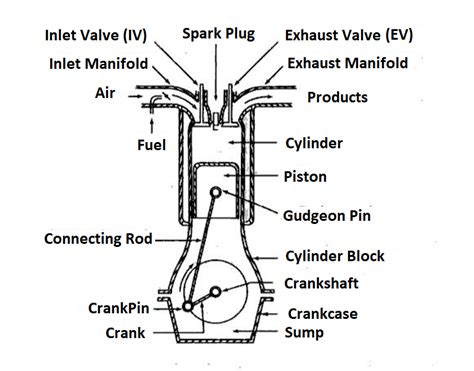 Inlet Valve (IV)
Spark Plug
Exhaust Valve (EV)
Inlet Manifold
Exhaust Manifold
Air
Products
Fuel
Cylinder
Piston
Gudgeon Pin
Connecting Rod
Cylinder Block
Crankshaft
CrankPin
Crankcase
Crank
Sump