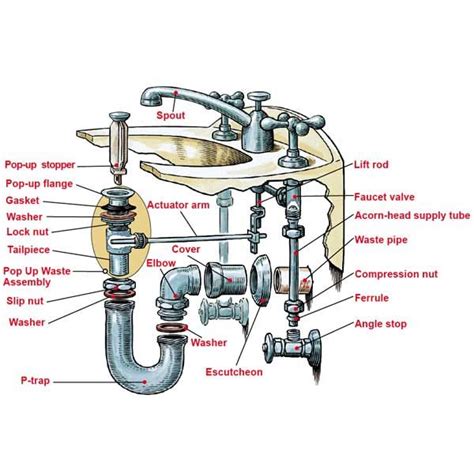 Spout

Pop-up stopper

Pop-up flange

Gasket

Washer

Lock nut

Tailpiece

Pop Up Waste Assembly

Slip nut

Washer

P-trap

Actuator arm

Cover

Elbow

Washer

Escutcheon

Lift rod

Faucet valve

Acorn-head supply tube

Waste pipe

Compression nut

Ferrule

Angle stop