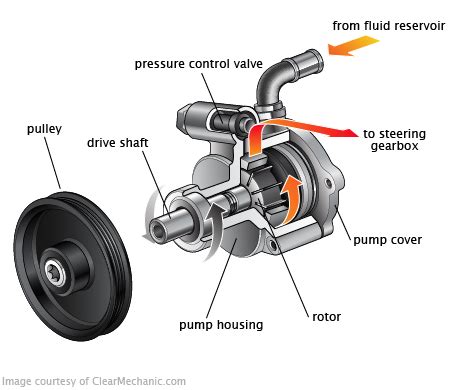 from fluid reservoir

pressure control valve

pulley

drive shaft

to steering gearbox

pump cover

pump housing

rotor

Image courtesy of ClearMechanic.com