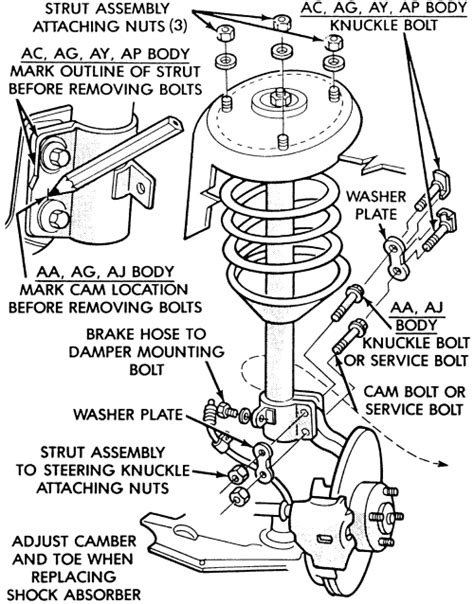 STRUT ASSEMBLY ATTACHING NUTS (3)

AC, AG, AY, AP BODY KNUCKLE BOLT

AC, AG, AY, AP BODY MARK OUTLINE OF STRUT BEFORE REMOVING BOLTS

WASHER PLATE

AA, AG, AJ BODY MARK CAM LOCATION BEFORE REMOVING BOLTS

AA, AJ BODY KNUCKLE BOLT OR SERVICE BOLT

BRAKE HOSE TO DAMPER MOUNTING BOLT

CAM BOLT OR SERVICE BOLT

WASHER PLATE

STRUT ASSEMBLY TO STEERING KNUCKLE ATTACHING NUTS

ADJUST CAMBER AND TOE WHEN REPLACING SHOCK ABSORBER