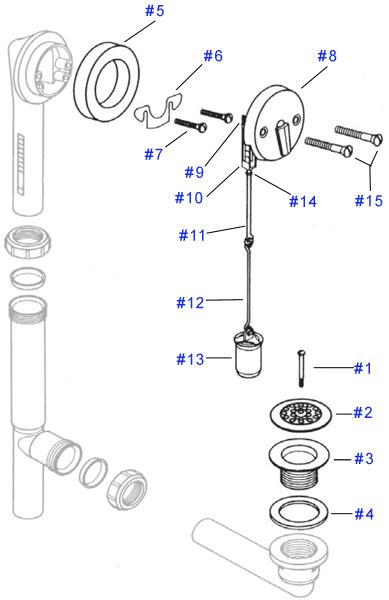 #5
#6
#8
#7
#9
#10
#14
#15
#11
#12
#13
#1
#2
#3
#4