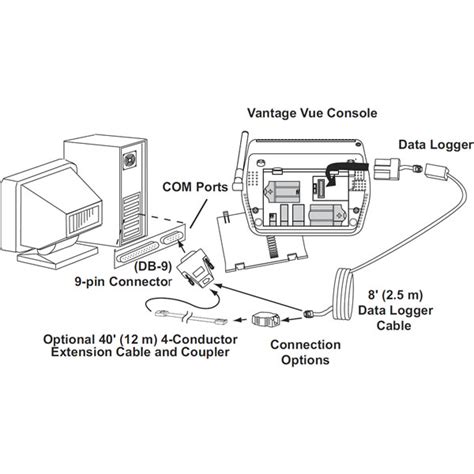 Vantage Vue Console

Data Logger

COM Ports

(DB-9)
9-pin Connector

8' (2.5 m)
Data Logger
Cable

Optional 40' (12 m) 4-Conductor
Extension Cable and Coupler

Connection
Options