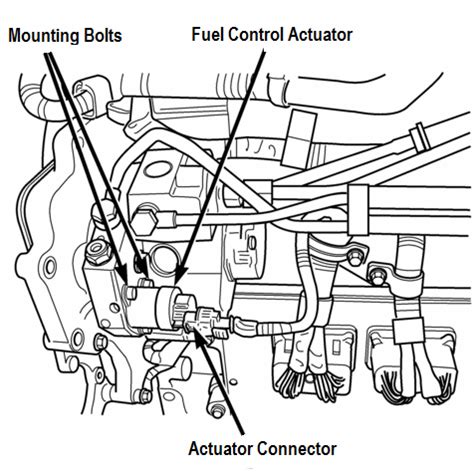 Mounting Bolts

Fuel Control Actuator

Actuator Connector