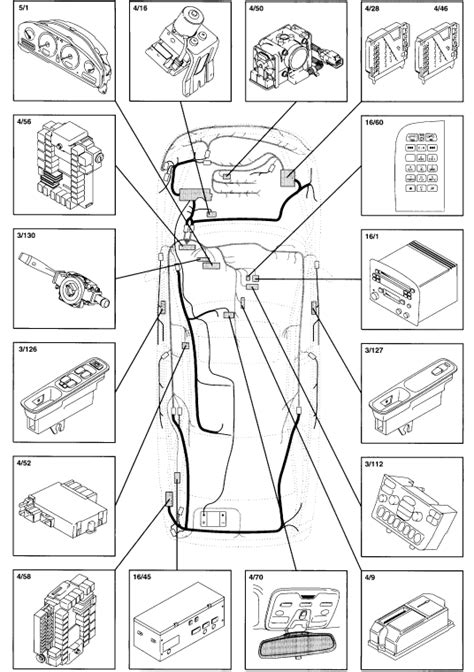 5/1

4/16

4/50

4/28

4/46

4/56

16/60

3/130

16/1

3/126

3/127

4/52

3/112

4/58

16/45

4/70

4/9