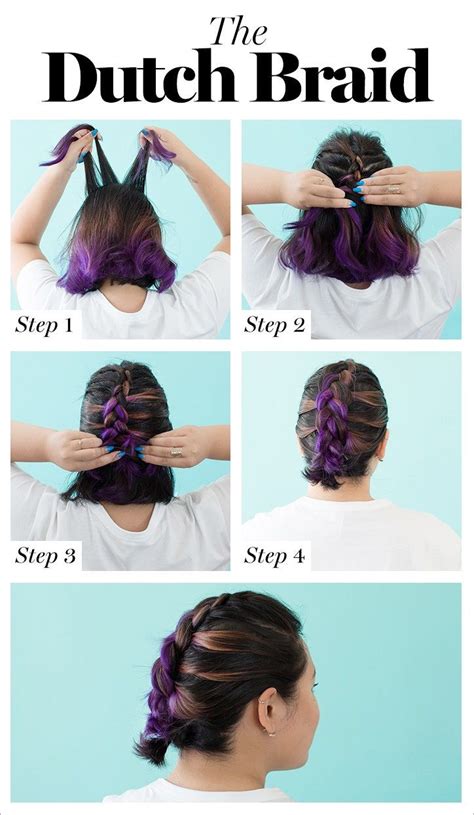 The
Dutch Braid

Step 1

Step 2

Step 3

Step 4