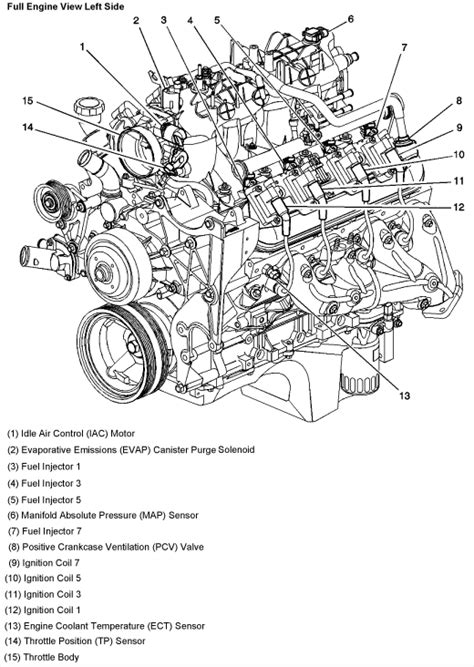 Full Engine View Left Side

2 3 4 5 6 1 7 15 8 14 9 10 11 12 13

(1) Idle Air Control (IAC) Motor
(2) Evaporative Emissions (EVAP) Canister Purge Solenoid
(3) Fuel Injector 1
(4) Fuel Injector 3
(5) Fuel Injector 5
(6) Manifold Absolute Pressure (MAP) Sensor
(7) Fuel Injector 7
(8) Positive Crankcase Ventilation (PCV) Valve
(9) Ignition Coil 7
(10) Ignition Coil 5
(11) Ignition Coil 3
(12) Ignition Coil 1
(13) Engine Coolant Temperature (ECT) Sensor
(14) Throttle Position (TP) Sensor
(15) Throttle Body