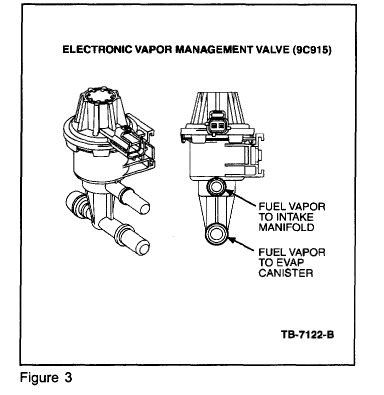 ELECTRONIC VAPOR MANAGEMENT VALVE (9C915)

FUEL VAPOR TO INTAKE MANIFOLD

FUEL VAPOR TO EVAP CANISTER

TB-7122-B

Figure 3