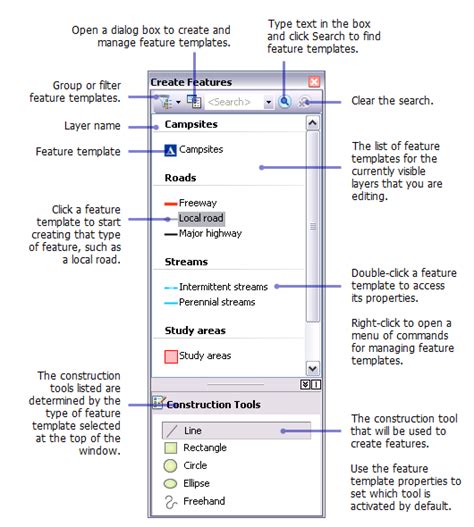 Open a dialog box to create and manage feature templates.

Type text in the box and click Search to find feature templates.

Group or filter feature templates.

Create Features

<Search>

Clear the search.

Layer name

Campsites

Feature template

Campsites

The list of feature templates for the currently visible layers that you are editing.

Roads

Freeway

Click a feature template to start creating that type of feature, such as a local road.

Local road

Major highway

Streams

Intermittent streams

Perennial streams

Double-click a feature template to access its properties.

Right-click to open a menu of commands for managing feature templates.

Study areas

Study areas

The construction tools listed are determined by the type of feature template selected at the top of the window.

Construction Tools

Line

Rectangle

Circle

Ellipse

Freehand

The construction tool that will be used to create features.

Use the feature template properties to set which tool is activated by default.