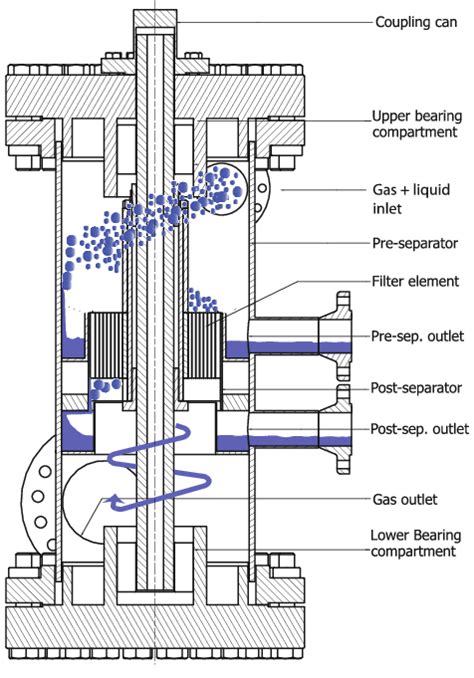 Coupling can

Upper bearing compartment

Gas + liquid inlet

Pre-separator

Filter element

Pre-sep. outlet

Post-separator

Post-sep. outlet

Gas outlet

Lower Bearing compartment