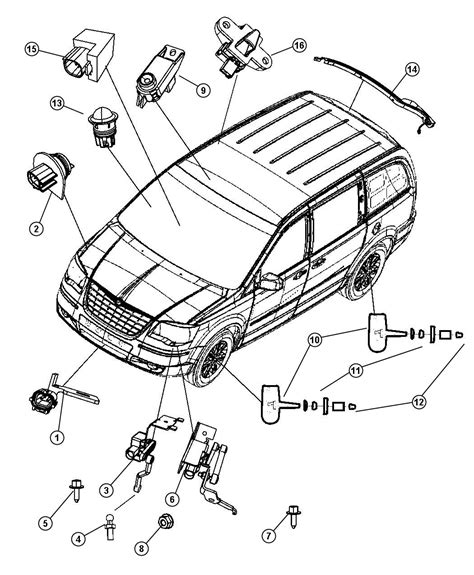 15
16
9
14
13
2
10
11
12
1
3
6
5
4
8
7