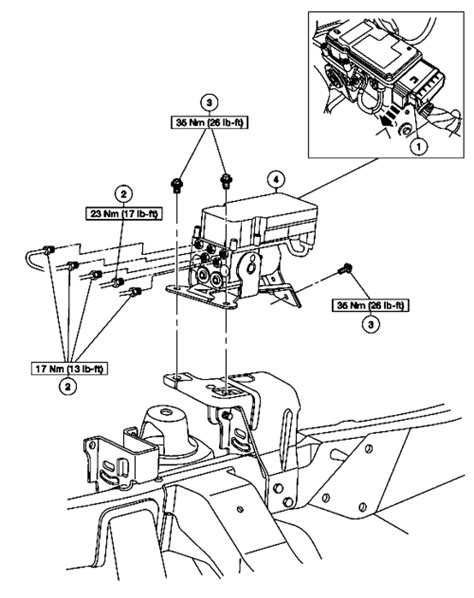 1

3

35 Nm (26 lb-ft)

4

2

23 Nm (17 lb-ft)

35 Nm (26 lb-ft)

3

17 Nm (13 lb-ft)

2