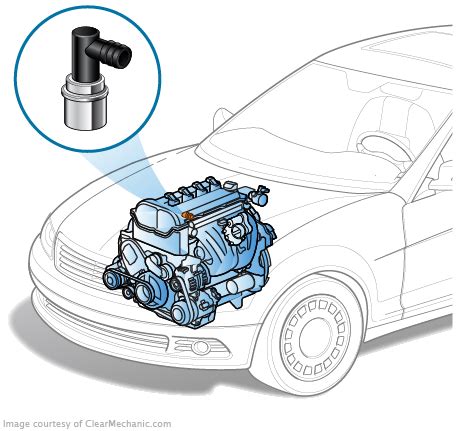 Image courtesy of ClearMechanic.com